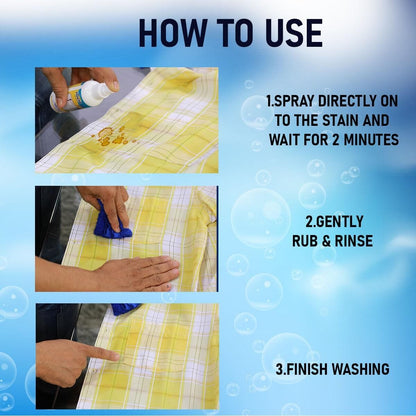 HOW TO USE

1.SPRAY DIRECTLY ON TO THE STAIN AND WAIT FOR 2 MINUTES

2.GENTLY RUB & RINSE

3.FINISH WASHING